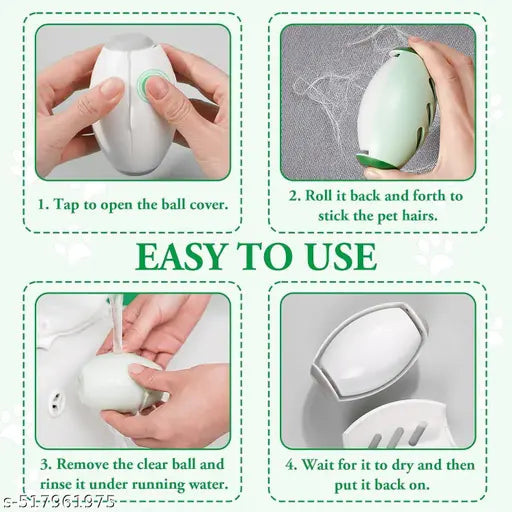 1. Tap to open the ball cover.

2. Roll it back and forth to stick the pet hairs.

EASY TO USE

3. Remove the clear ball and rinse it under running water.

4. Wait for it to dry and then put it back on.

s-517961975